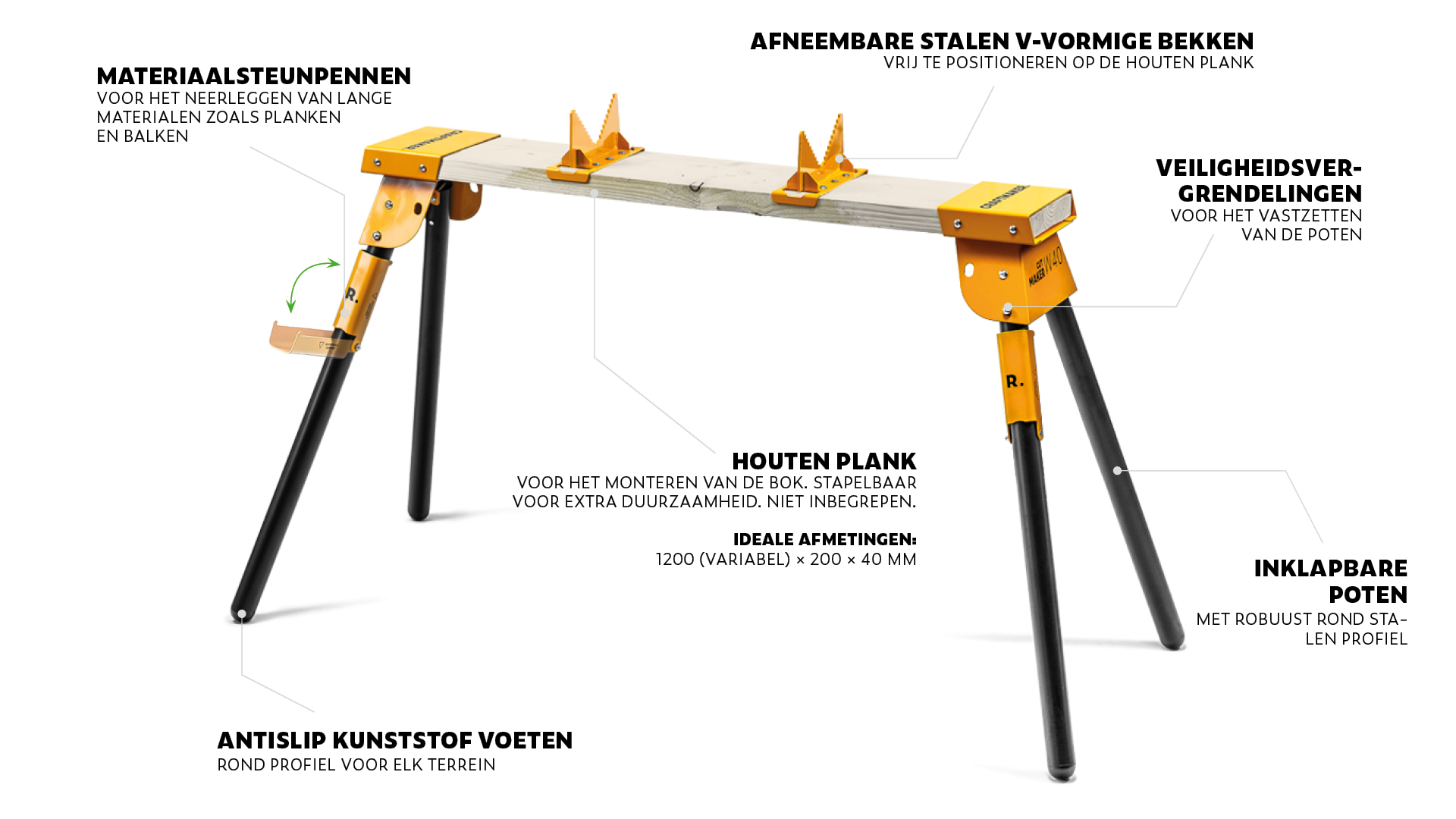 MATERIAALSTEUNPENNEN
VOOR HET NEERLEGGEN VAN LANGE MATERIALEN ZOALS PLANKEN EN BALKEN

AFNEEMBARE STALEN V-VORMIGE BEKKEN
VRIJ TE POSITIONEREN OP DE HOUTEN PLANK

VEILIGHEIDSVERGRENDELINGEN
VOOR HET VASTZETTEN VAN DE POTEN

CRAFTMAKER

CRAFTMAKER

CUT MAKER W40

R.

R.

HOUTEN PLANK
VOOR HET MONTEREN VAN DE BOK. STAPELBAAR VOOR EXTRA DUURZAAMHEID. NIET INBEGREPEN.

IDEALE AFMETINGEN:
1200 (VARIABEL) × 200 × 40 MM

INKLAPBARE POTEN
MET ROBUUST ROND STALEN PROFIEL

ANTISLIP KUNSTSTOF VOETEN
ROND PROFIEL VOOR ELK TERREIN